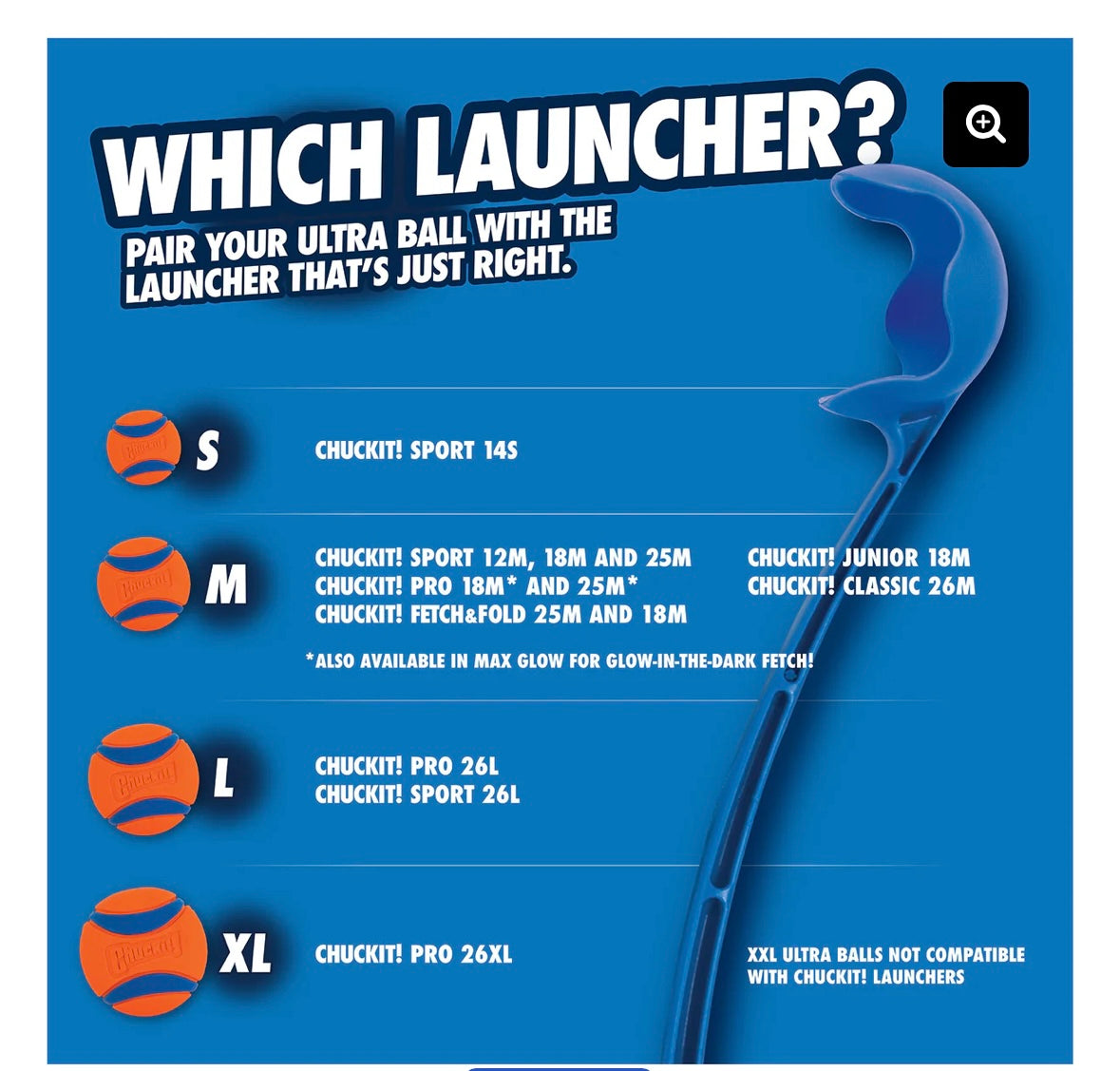 WHICH LAUNCHER?

PAIR YOUR ULTRA BALL WITH THE LAUNCHER THAT'S JUST RIGHT.

CHUCKIT!

S

CHUCKIT! SPORT 14S

CHUCKIT!

M

CHUCKIT! SPORT 12M, 18M AND 25M
CHUCKIT! PRO 18M* AND 25M*
CHUCKIT! FETCH&FOLD 25M AND 18M

CHUCKIT! JUNIOR 18M
CHUCKIT! CLASSIC 26M

*ALSO AVAILABLE IN MAX GLOW FOR GLOW-IN-THE-DARK FETCH!

CHUCKIT!

L

CHUCKIT! PRO 26L
CHUCKIT! SPORT 26L

CHUCKIT!

XL

CHUCKIT! PRO 26XL

XXL ULTRA BALLS NOT COMPATIBLE WITH CHUCKIT! LAUNCHERS